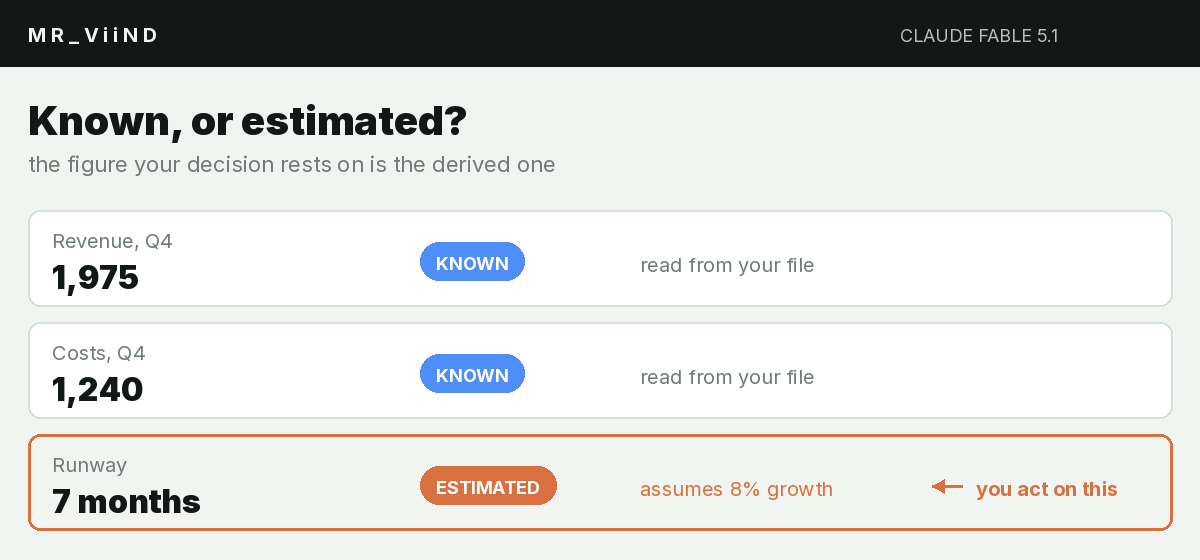 MR_ViiND

CLAUDE FABLE 5.1

Known, or estimated?

the figure your decision rests on is the derived one

Revenue, Q4
1,975
KNOWN
read from your file

Costs, Q4
1,240
KNOWN
read from your file

Runway
7 months
ESTIMATED
assumes 8% growth
you act on this